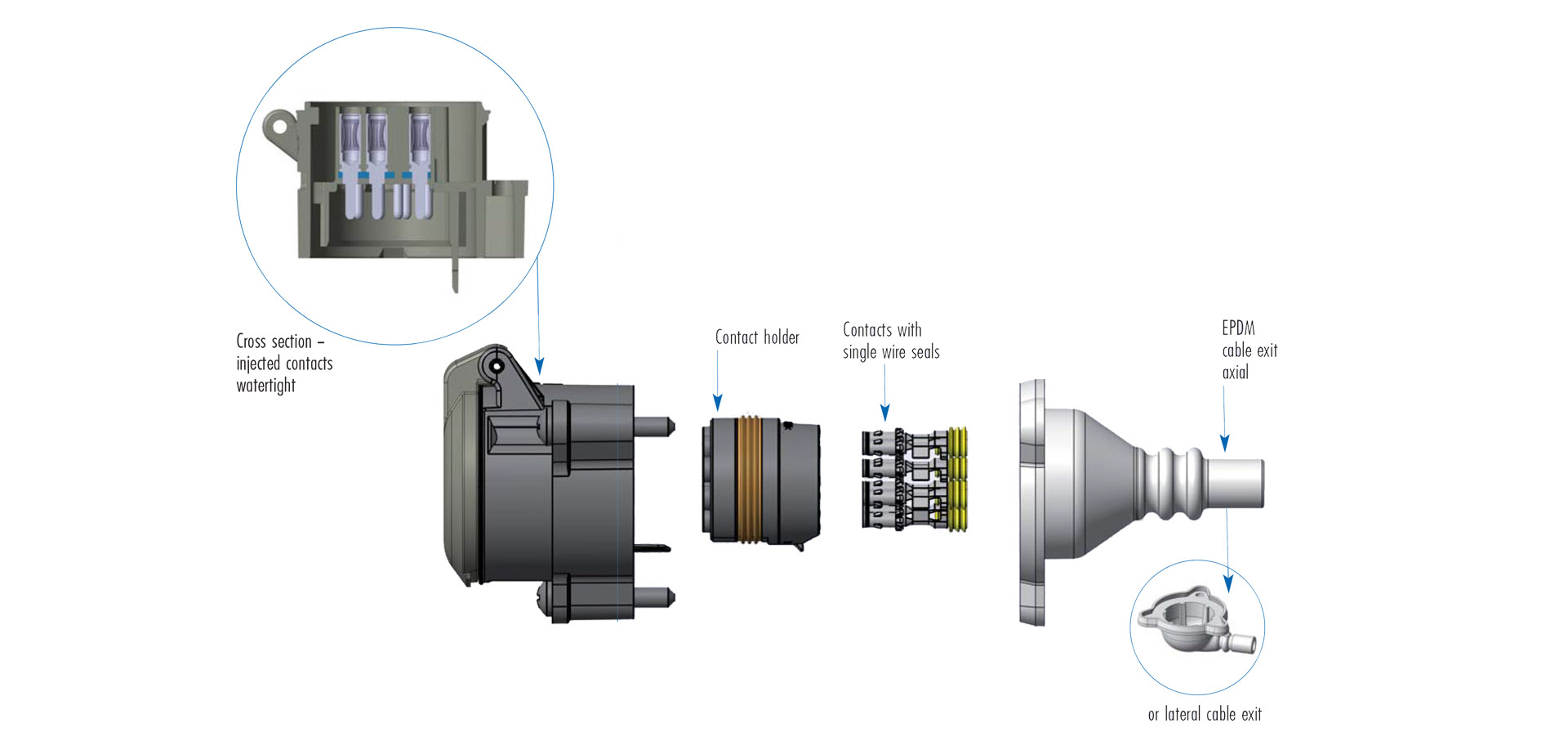 Cross section – injected contacts watertight

Contact holder

Contacts with single wire seals

EPDM cable exit axial

or lateral cable exit